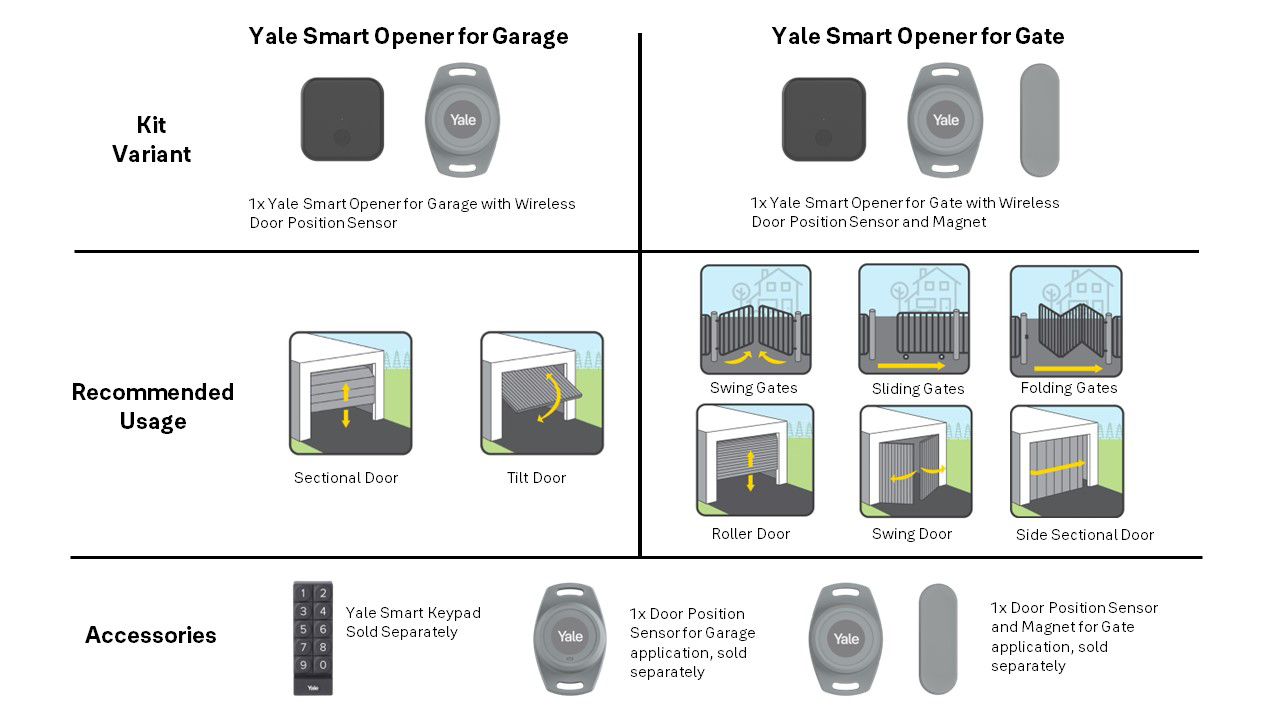 Yale Smart Opener for Garage

Yale Smart Opener for Gate

Kit Variant

Yale

1x Yale Smart Opener for Garage with Wireless Door Position Sensor

Yale

1x Yale Smart Opener for Gate with Wireless Door Position Sensor and Magnet

Recommended Usage

Sectional Door

Tilt Door

Swing Gates

Sliding Gates

Folding Gates

Roller Door

Swing Door

Side Sectional Door

Accessories

1 2
3 4
5 6
7 8
9 0
Yale

Yale Smart Keypad Sold Separately

Yale

1x Door Position Sensor for Garage application, sold separately

Yale

1x Door Position Sensor and Magnet for Gate application, sold separately